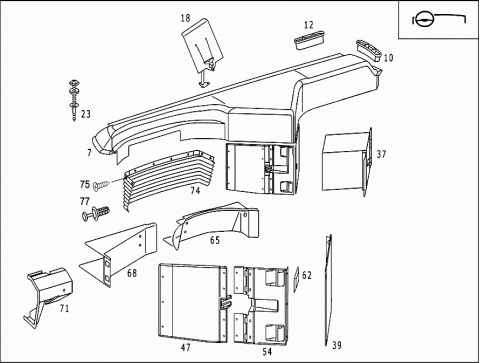 18
12
10
23
7
37
75
74
77
65
68
62
71
47
54
39