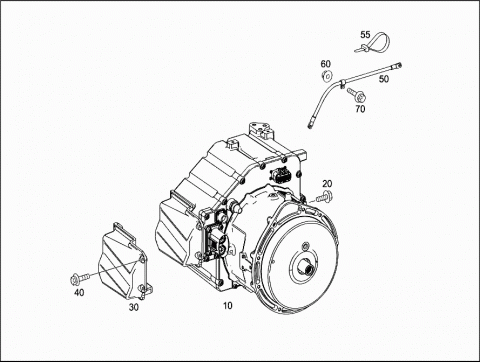 55
60
50
70
20
40
30
10