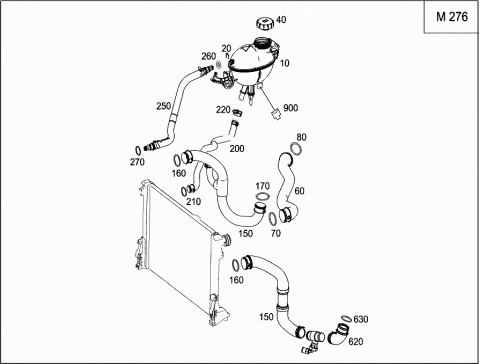 M 276

40
20
260
10
250
220
900
200
80
270
160
170
60
210
150
70
160
150
630
620