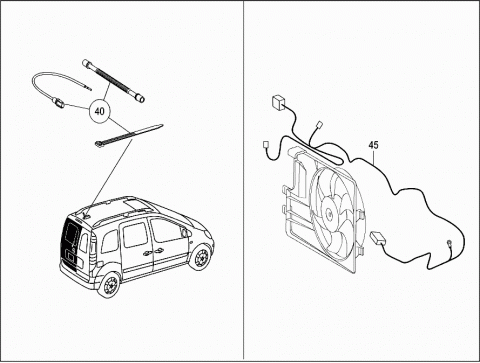 40

45