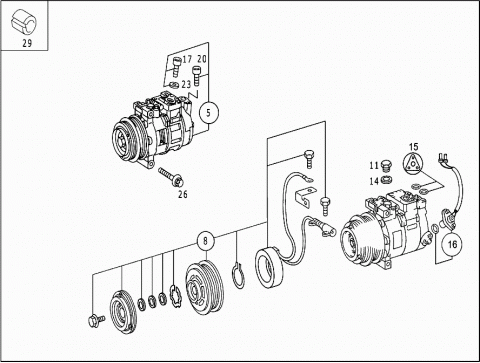 29

17 20

23

5

26

15

11

14

8

16