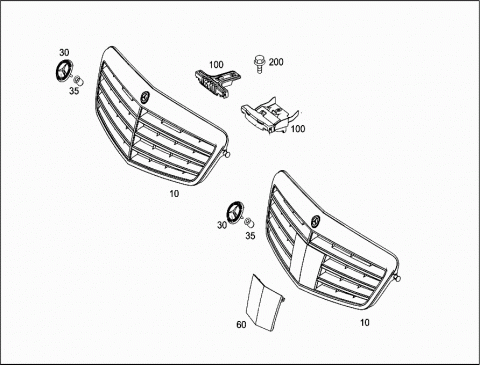 30
35
100
200
100
10
30
35
60
10