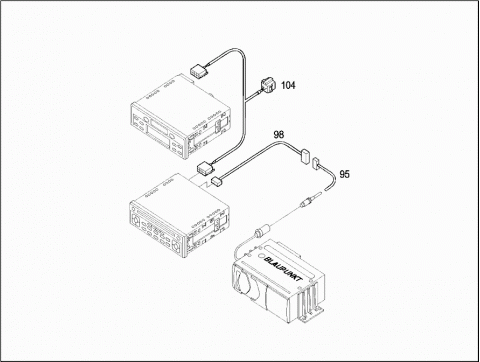 104

98

95

BLAUPUNKT