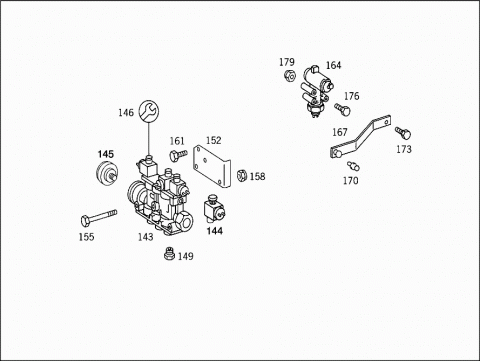 179
164
176
167
173
170
146
161
152
145
158
155
143
144
149