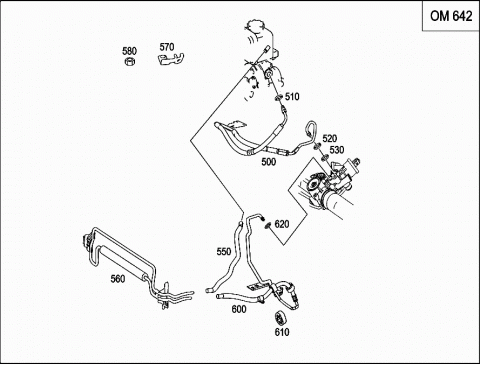 OM 642

580
570
510
520
530
500
620
550
560
600
610