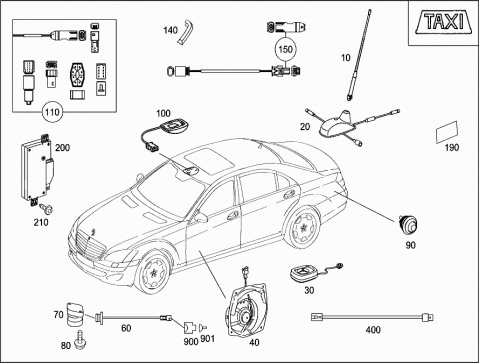 TAXI

140

150

10

110

100

20

190

200

210

90

30

70

60

900 901

40

400

80