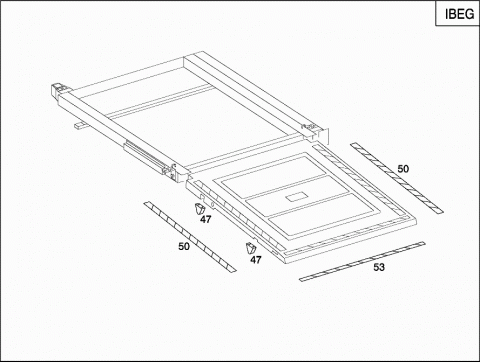 IBEG

50

47

50

47

53