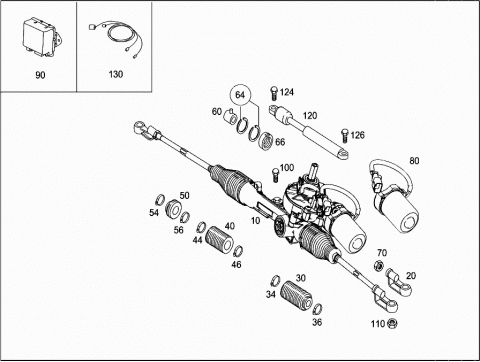 90
130
64
124
60
120
66
126
80
100
50
54
56
10
40
44
46
70
20
30
34
36
110