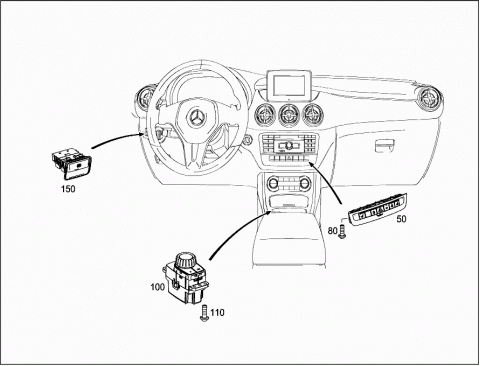 150

50

80

100

110