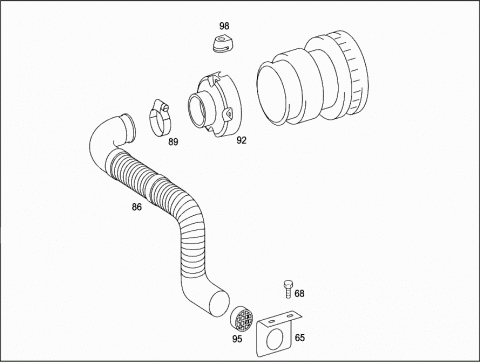 98

89

92

86

68

95

65