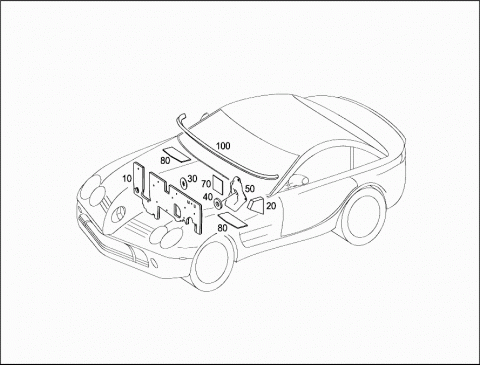 100
80
10
30
70
50
40
20
80