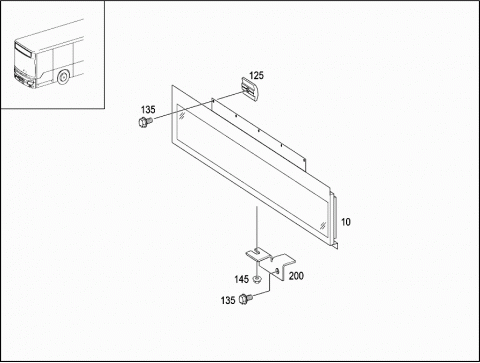 125
135
10
145
200
135