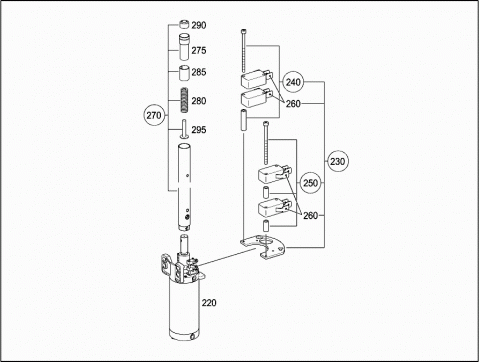 290
275
285
280
270
295
240
260
230
250
260
220