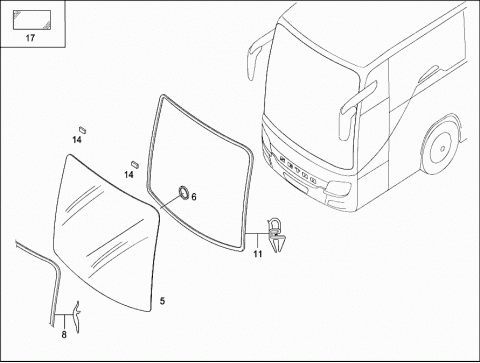 17

14

14

6

11

5

8