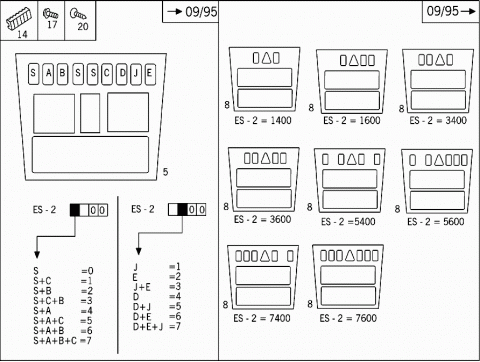 14 17 20

→ 09/95

S A B S S C D J E

5

ES - 2 0 0

S =0
S+C =1
S+B =2
S+C+B =3
S+A =4
S+A+C =5
S+A+B =6
S+A+B+C =7

ES - 2 0 0

J =1
E =2
J+E =3
D =4
D+J =5
D+E =6
D+E+J =7

09/95 →

8
ES - 2 = 1400

8
ES - 2 = 1600

8
ES - 2 = 3400

8
ES - 2 = 3600

8
ES - 2 =5400

8
ES - 2 = 5600

8
ES - 2 = 7400

8
ES - 2 = 7600