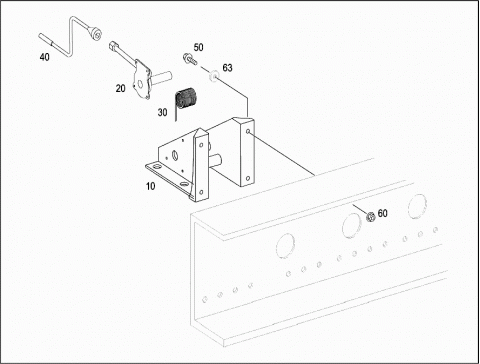 40
50
63
20
30
10
60