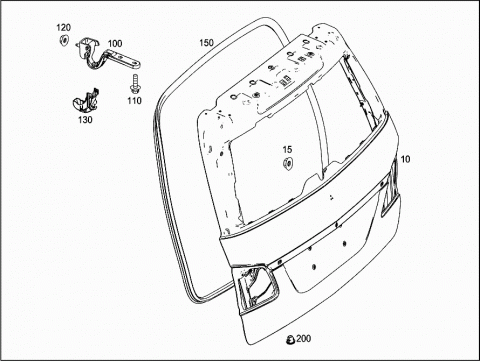 120
100
150
110
130
15
10
200