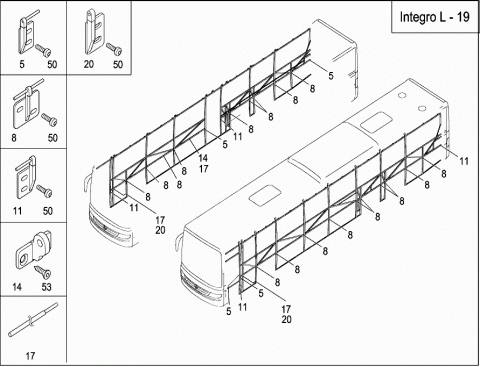 Integro L - 19

5 50

20 50

8 50

11 50

14 53

17

5
8
8
8
8
11
5
14
17
8
8
8
8
11
17
20

11
8
8
8
8
8
8
8
8
5
5
11
17
20