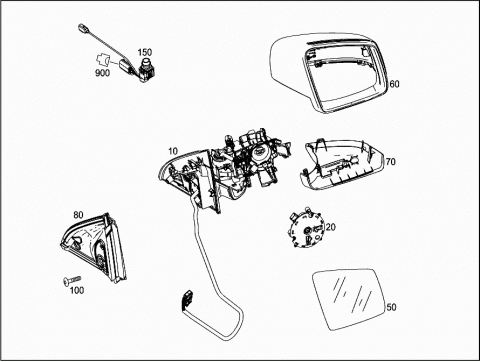 150
900
60
10
70
80
20
100
50