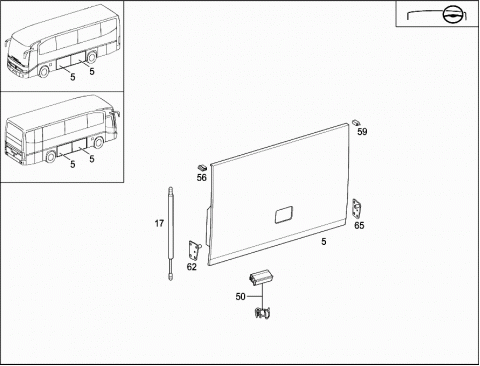 5
5
5
5
59
56
17
65
5
62
50