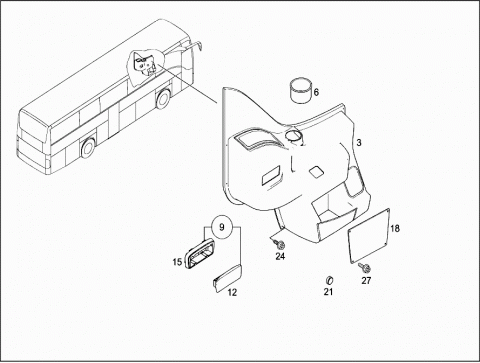 6
3
9
18
15
24
12
21
27