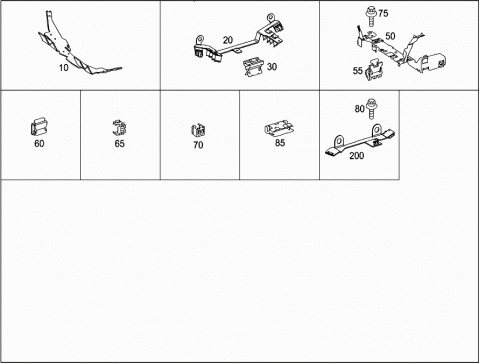 10

20

30

75

50

55

60

65

70

85

80

200