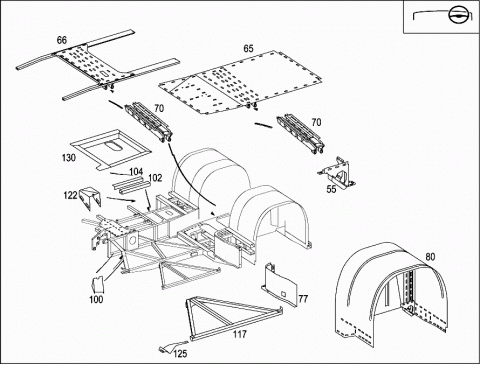 66
65
70
70
130
104
102
122
55
80
100
77
117
125