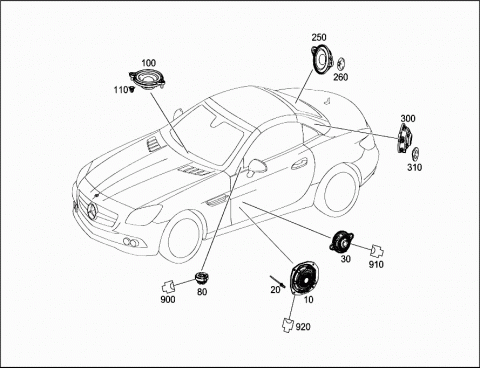 250
100
260
110
300
310
30
910
900
80
20
10
920