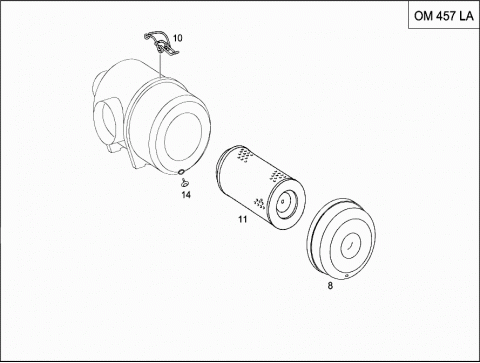 OM 457 LA

10

14

11

8