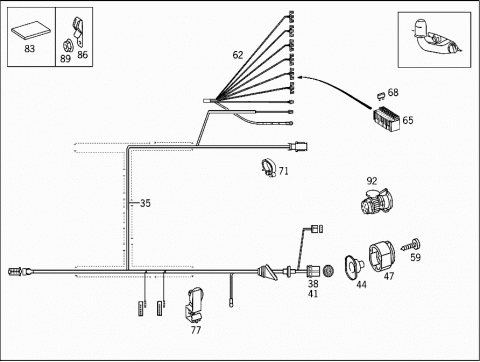 83
89 86
62
68
65
71
92
35
59
38
41
44
47
77