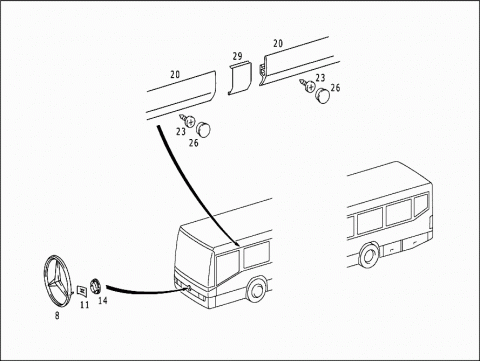 20
29
20
23
26
23
26
8
11
14