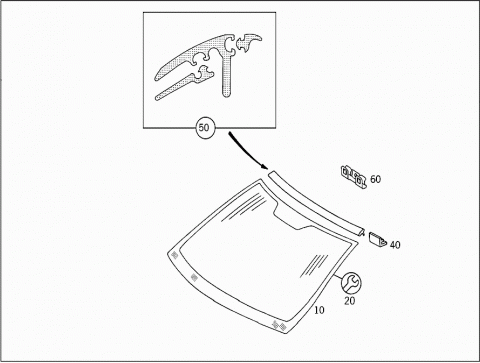 50
60
40
20
10