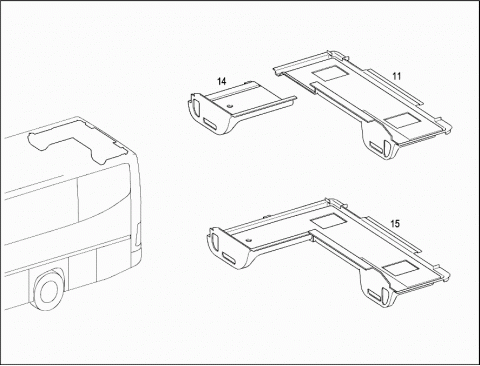 14
11
15