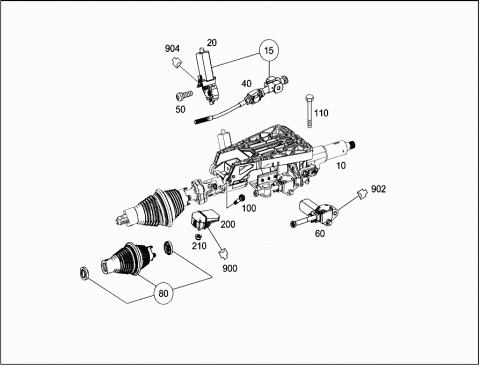 904
20
15
40
50
110
10
902
100
200
60
210
900
80