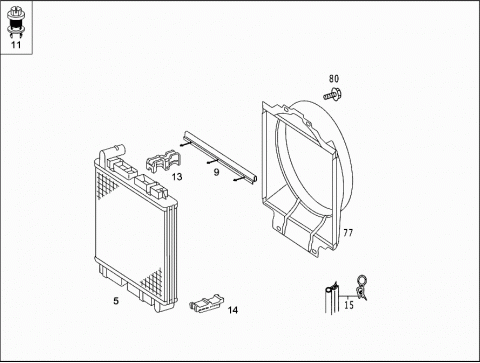 11

80

13

9

77

5

14

15