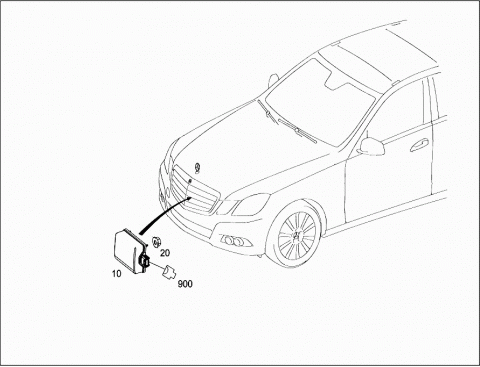 20
10
900