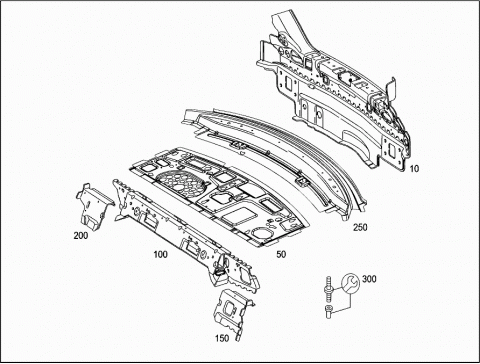 10
250
200
100
50
300
150