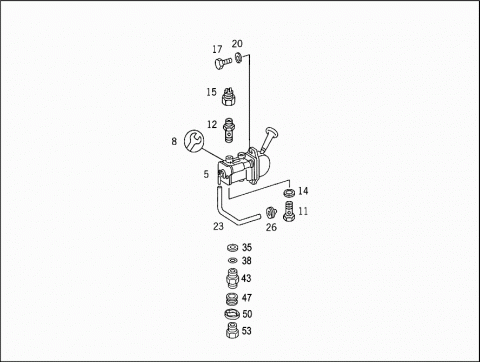 17
20
15
12
8
5
14
11
23
26
35
38
43
47
50
53