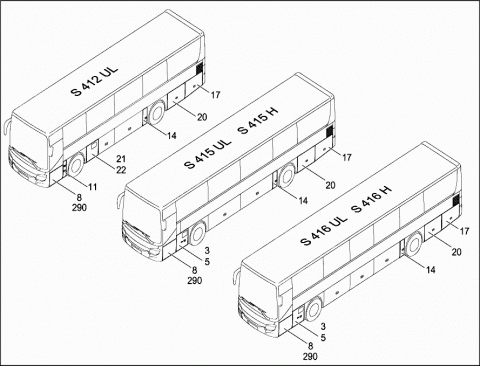 S 412 UL

17
20
14
21
22
11
8
290

S 415 UL S 415 H

17
20
14
3
5
8
290

S 416 UL S 416 H

17
20
14
3
5
8
290