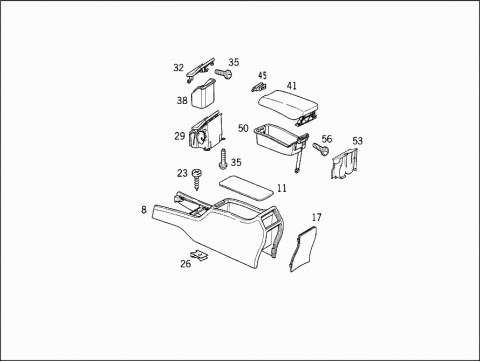 32
35
45
41
38
29
50
56
53
35
23
11
8
17
26