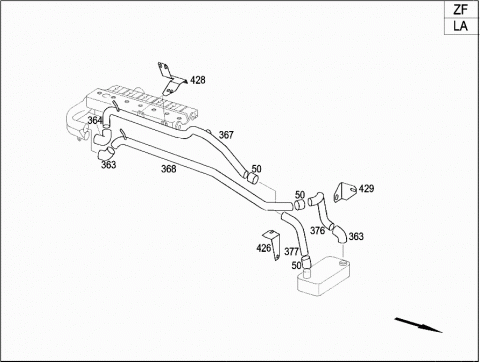 ZF
LA

428
364
367
363
368
50
50
429
376
363
426
377
50