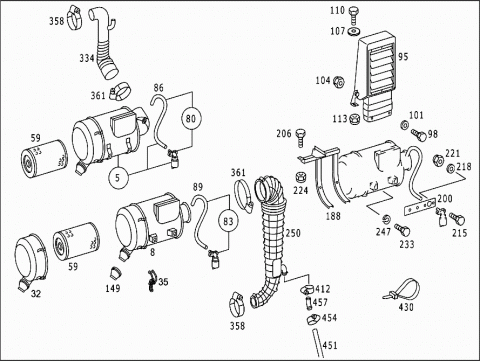 358
334
361
86
80
59
5
110
107
95
104
113
101
98
206
221
218
224
200
188
247
233
215
361
89
83
250
59
8
32
149
35
412
457
454
451
358
430