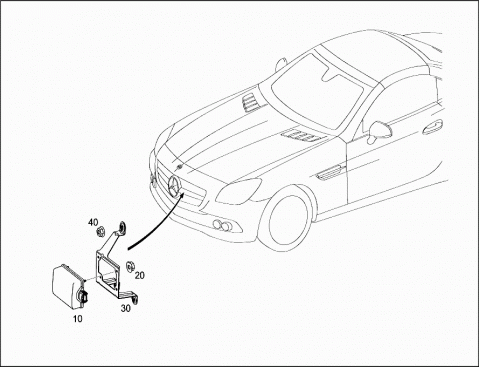 40
20
30
10