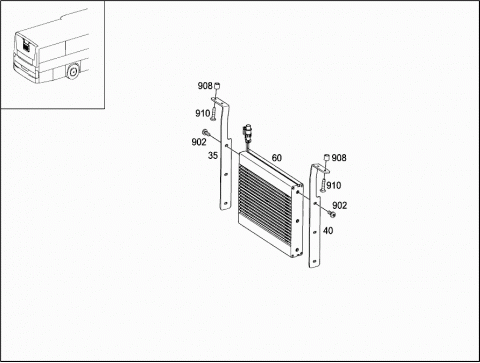 908
910
902
35
60
908
910
902
40