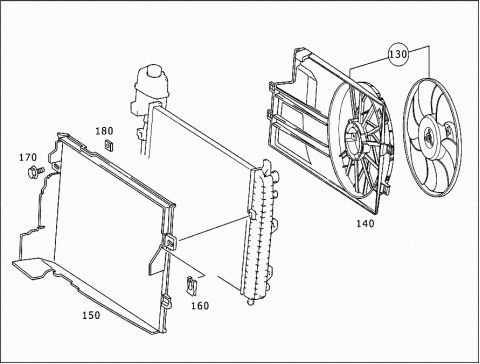 130

180

170

140

160

150