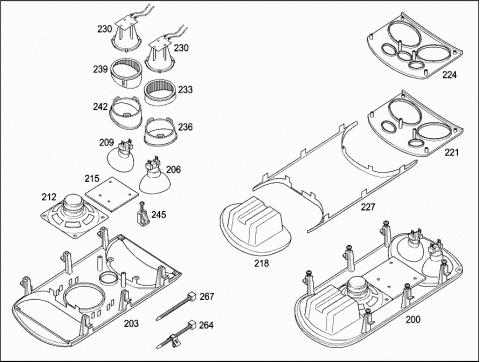 230
230
239
233
242
236
209
206
215
212
245
203
267
264
224
221
227
218
200