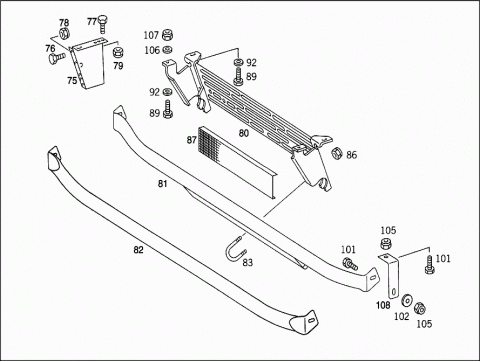 78
77
76
79
75
107
106
92
89
92
89
80
87
86
81
82
83
105
101
101
108
102
105