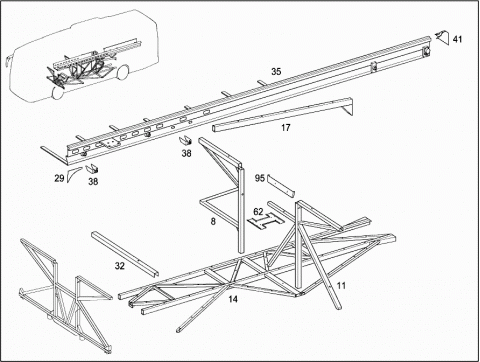 41
35
17
38
29
38
95
62
8
32
11
14