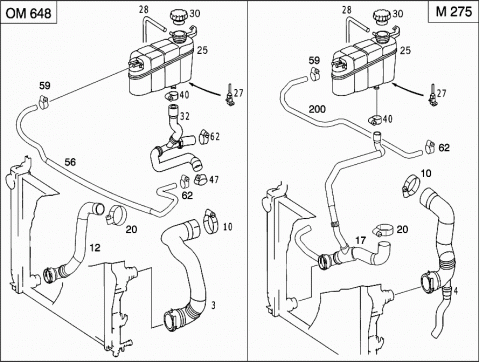 OM 648

28
30
25
59
40
27
32
62
56
47
62
20
10
12
3

M 275

28
30
25
59
27
200
40
62
10
20
17
4