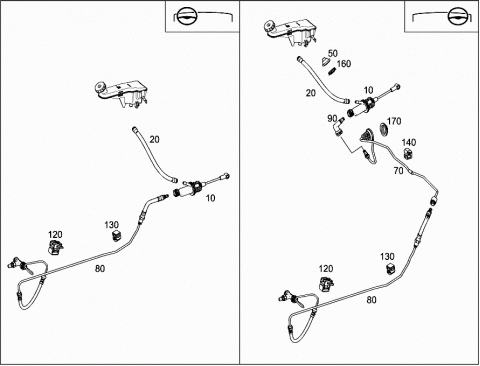 20

10

130

120

80

50

160

20

10

90

170

140

70

130

120

80